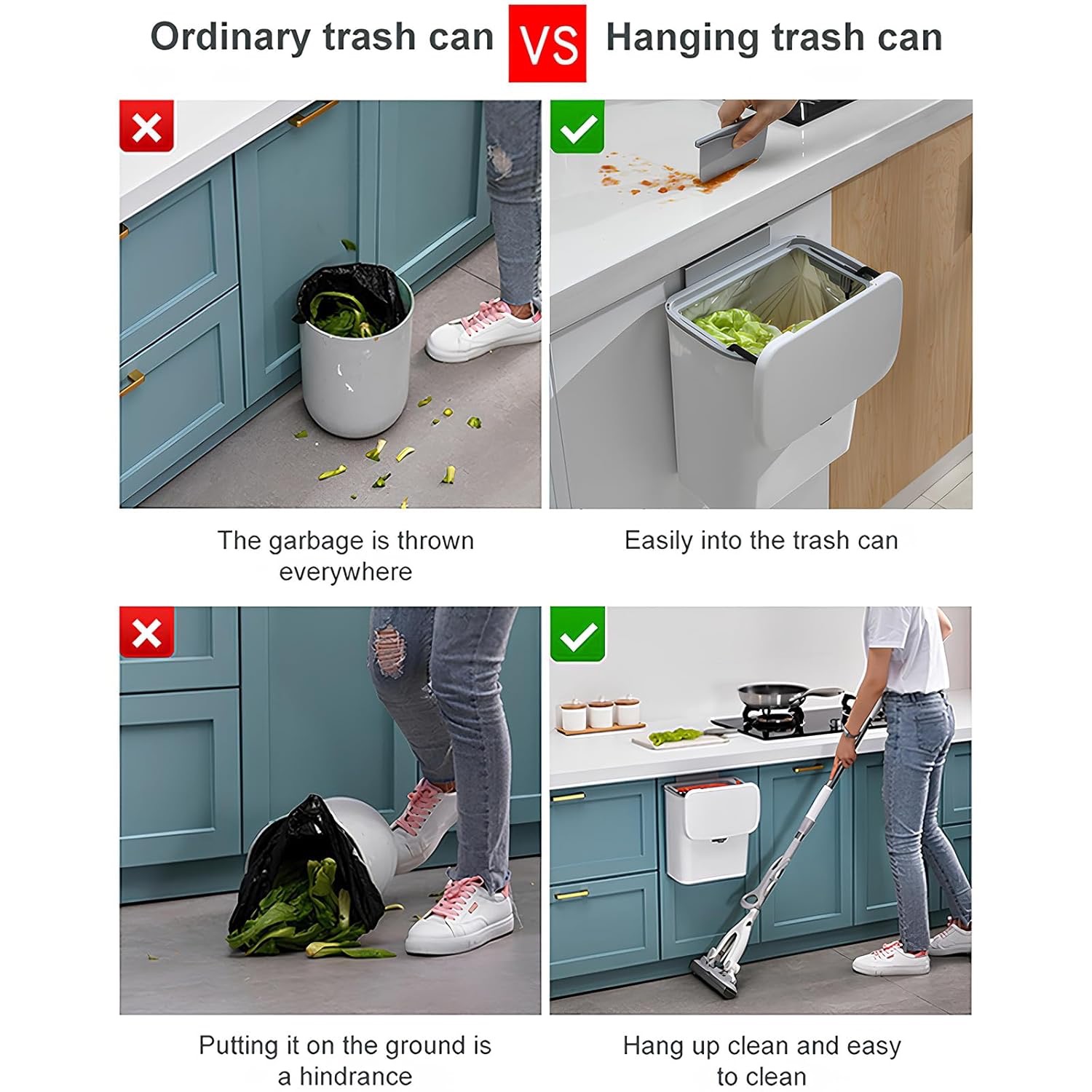 Ordinary trash can VS Hanging trash can

The garbage is thrown everywhere

Easily into the trash can

Putting it on the ground is a hindrance

Hang up clean and easy to clean