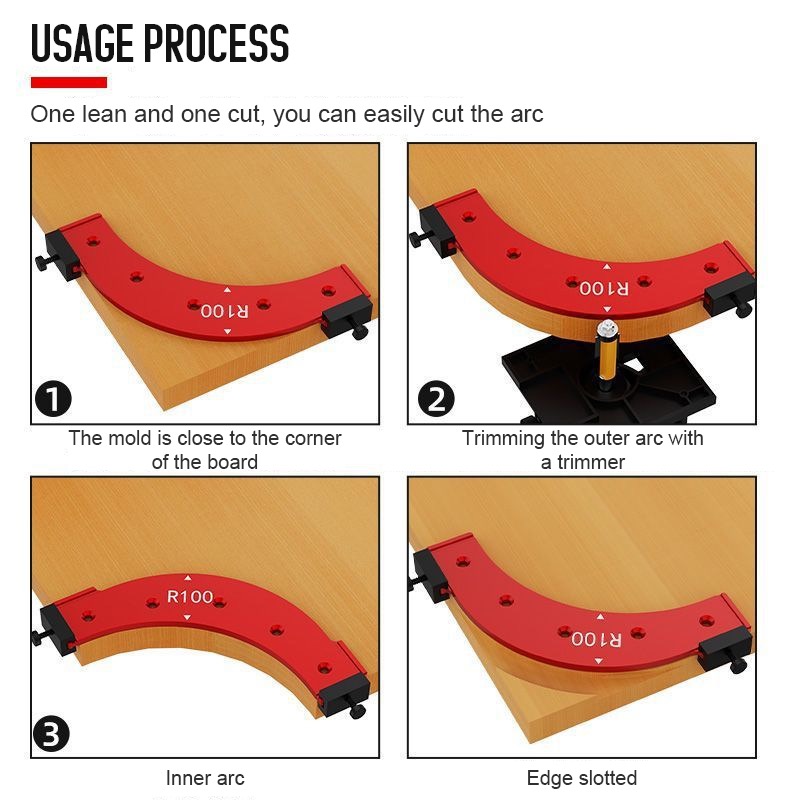 USAGE PROCESS

One lean and one cut, you can easily cut the arc

R100

1

The mold is close to the corner of the board

R100

2

Trimming the outer arc with a trimmer

R100

3

Inner arc

R100

Edge slotted