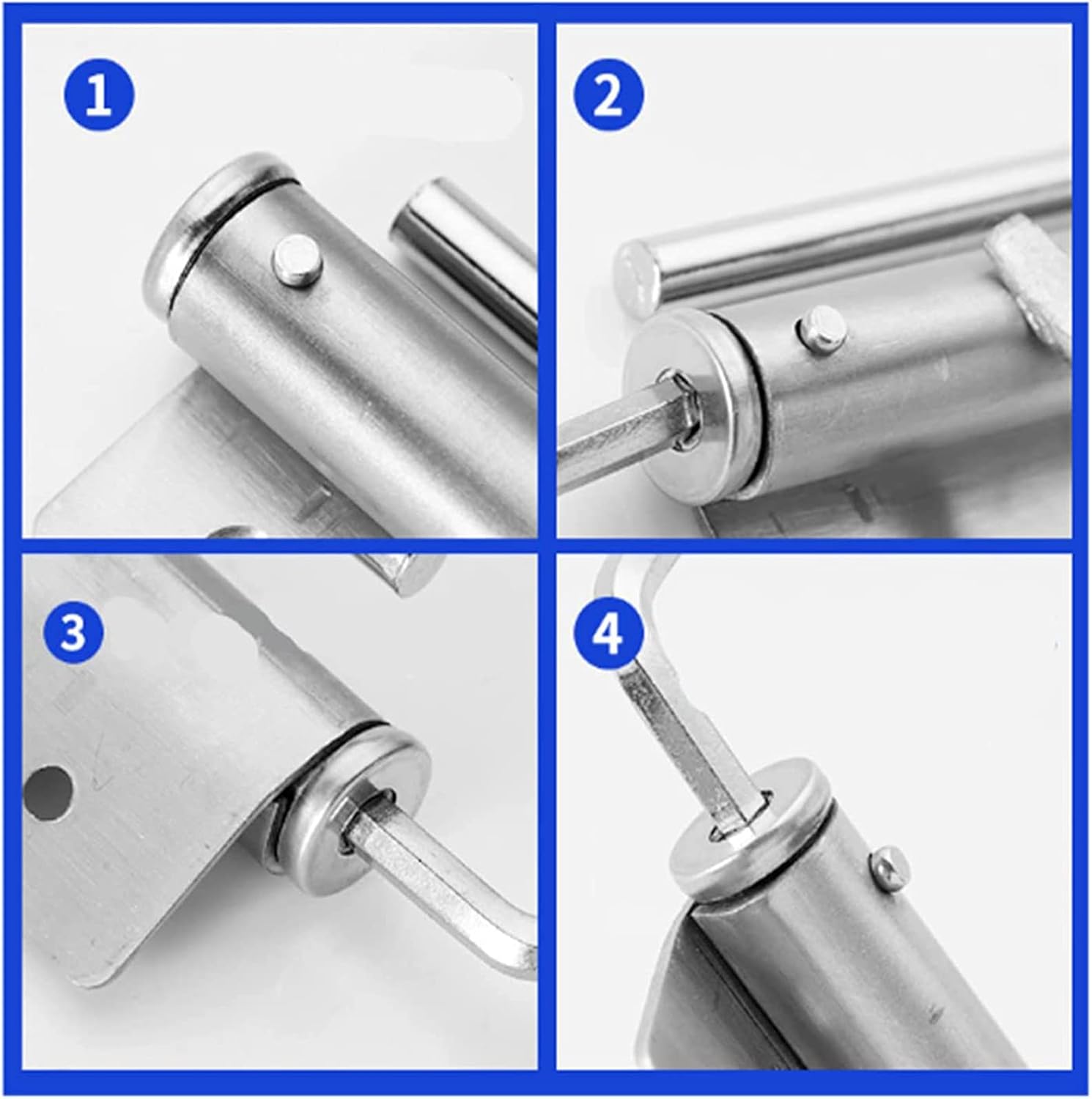 1

2

3

4