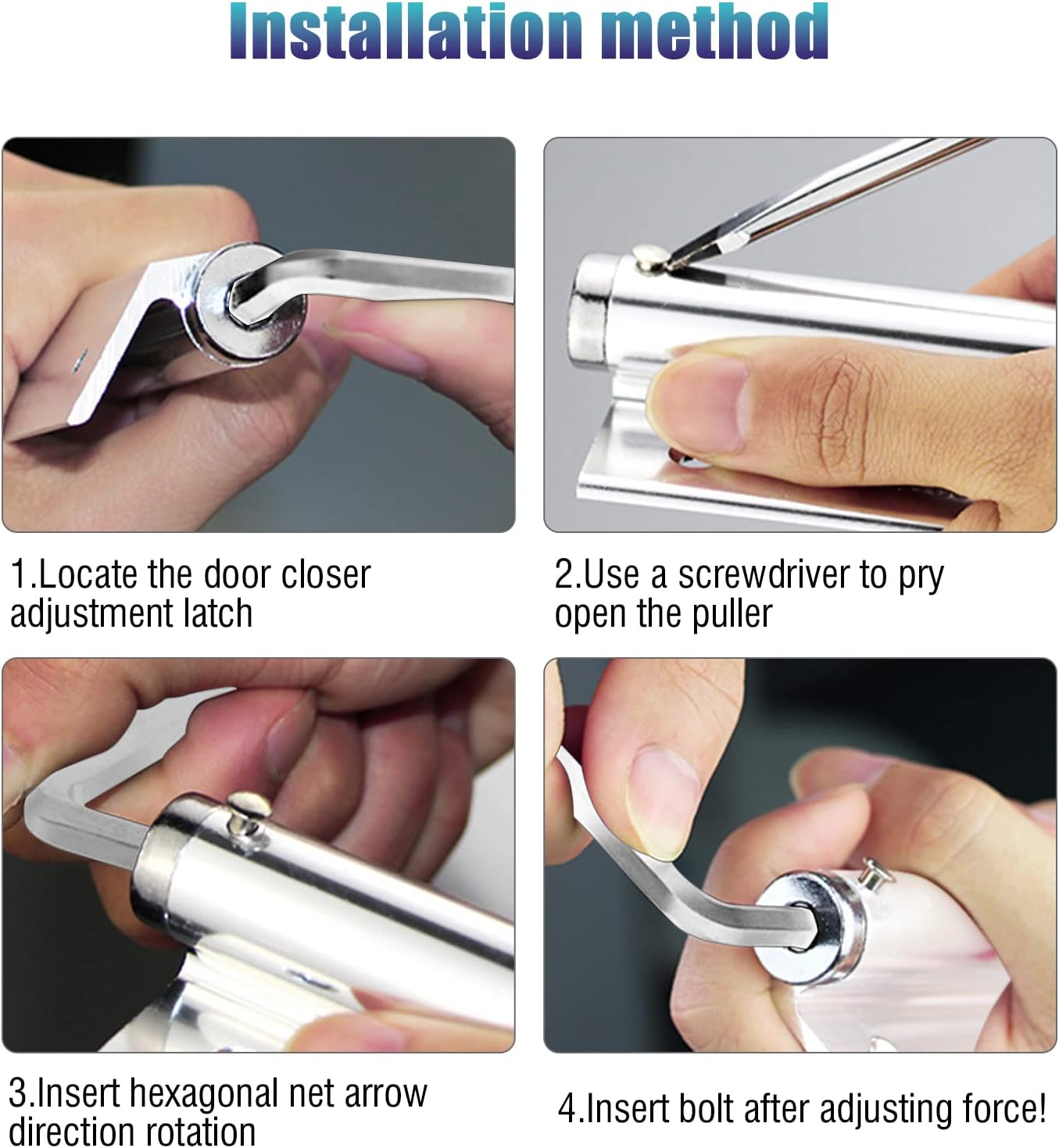 Installation method

1.Locate the door closer adjustment latch

2.Use a screwdriver to pry open the puller

3.Insert hexagonal net arrow direction rotation

4.Insert bolt after adjusting force!